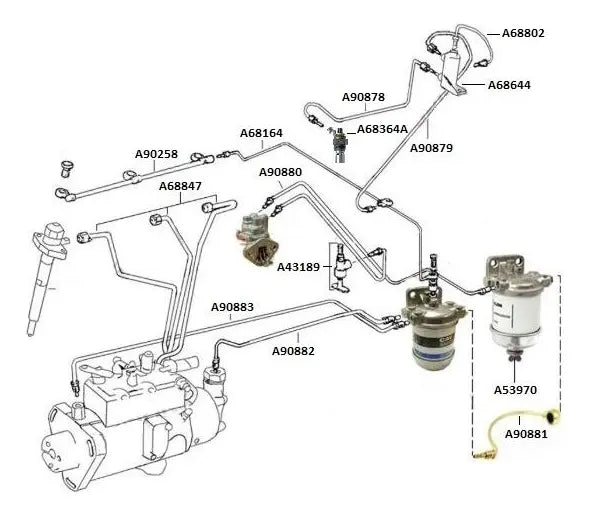 A68802
A68644
A90878
A68364A
A90879
A68164
A90258
A90880
A68847
A43189
A90883
A90882
A53970
A90881